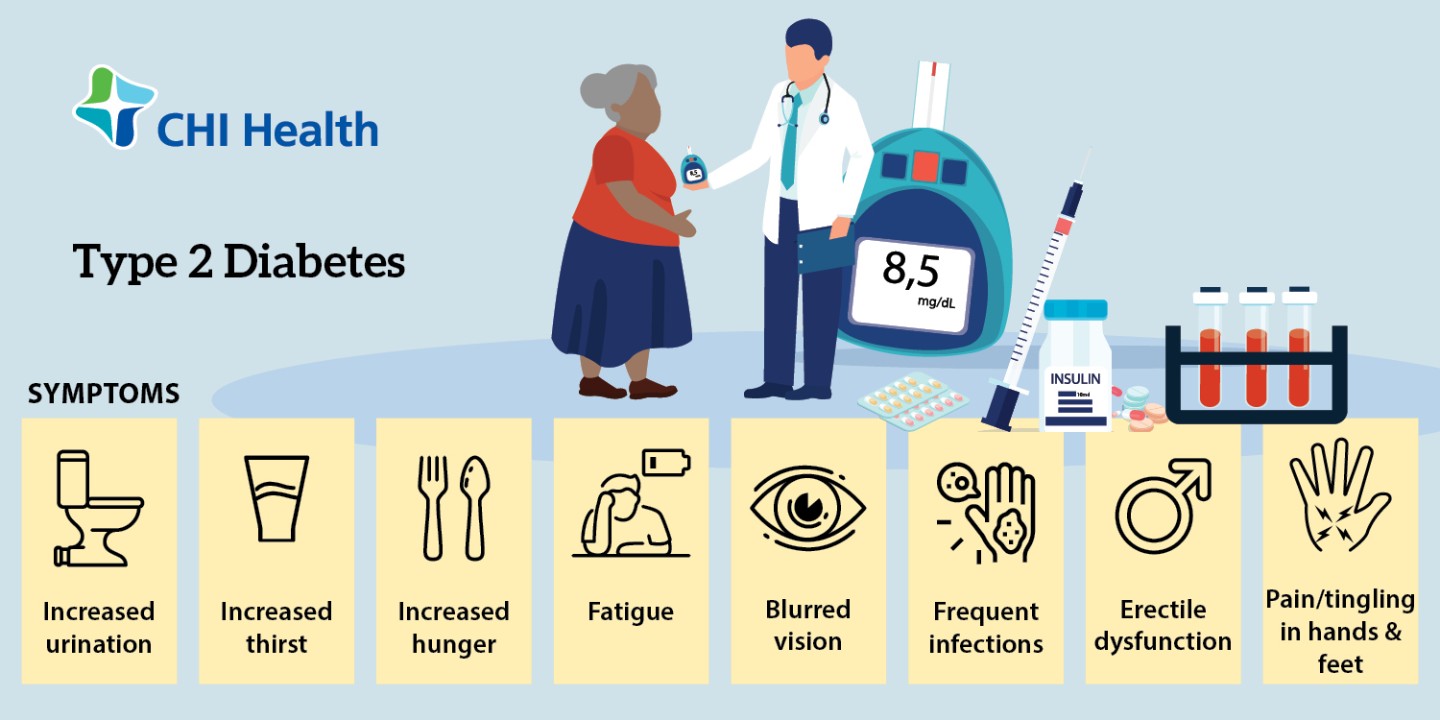 CHI Health

Type 2 Diabetes

8,5
mg/dL

INSULIN

SYMPTOMS

Increased urination

Increased thirst

Increased hunger

Fatigue

Blurred vision

Frequent infections

Erectile dysfunction

Pain/tingling in hands & feet